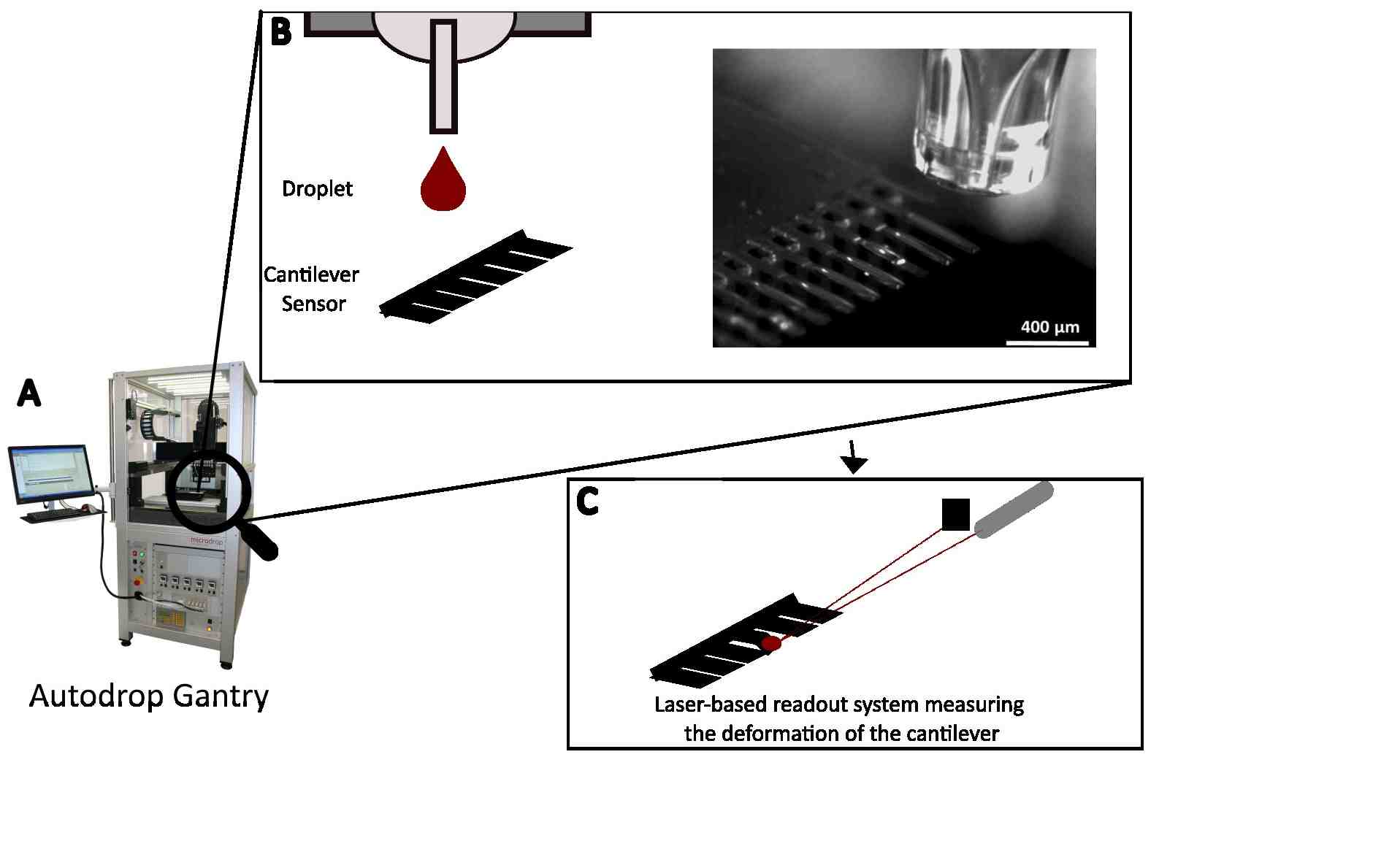 B

Droplet

Cantilever Sensor

400 µm

A

microdrop

Autodrop Gantry

C

Laser-based readout system measuring the deformation of the cantilever